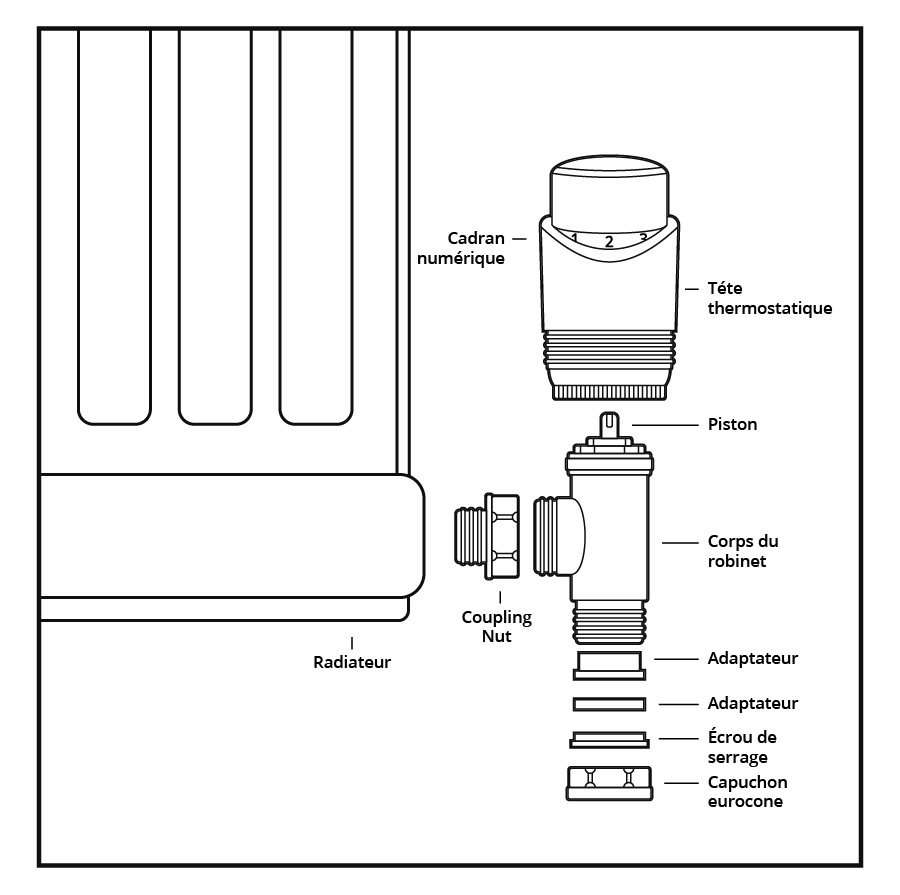 Cadran numérique

1 2 3

Téte thermostatique

Piston

Corps du robinet

Coupling Nut

Radiateur

Adaptateur

Adaptateur

Écrou de serrage

Capuchon eurocone